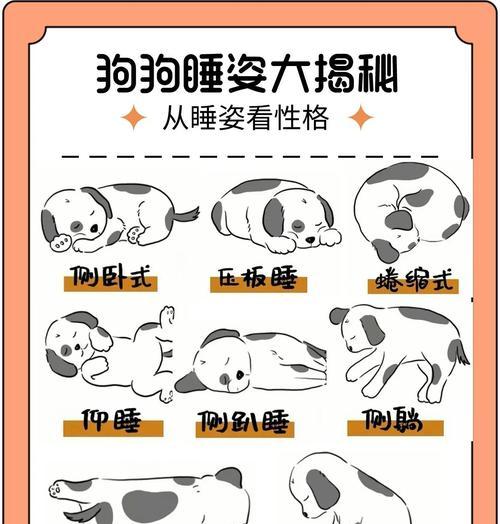 狗狗睡姿大揭秘

从睡姿看性格

侧卧式

压板睡

蜷缩式

仰睡

侧趴睡

侧躺